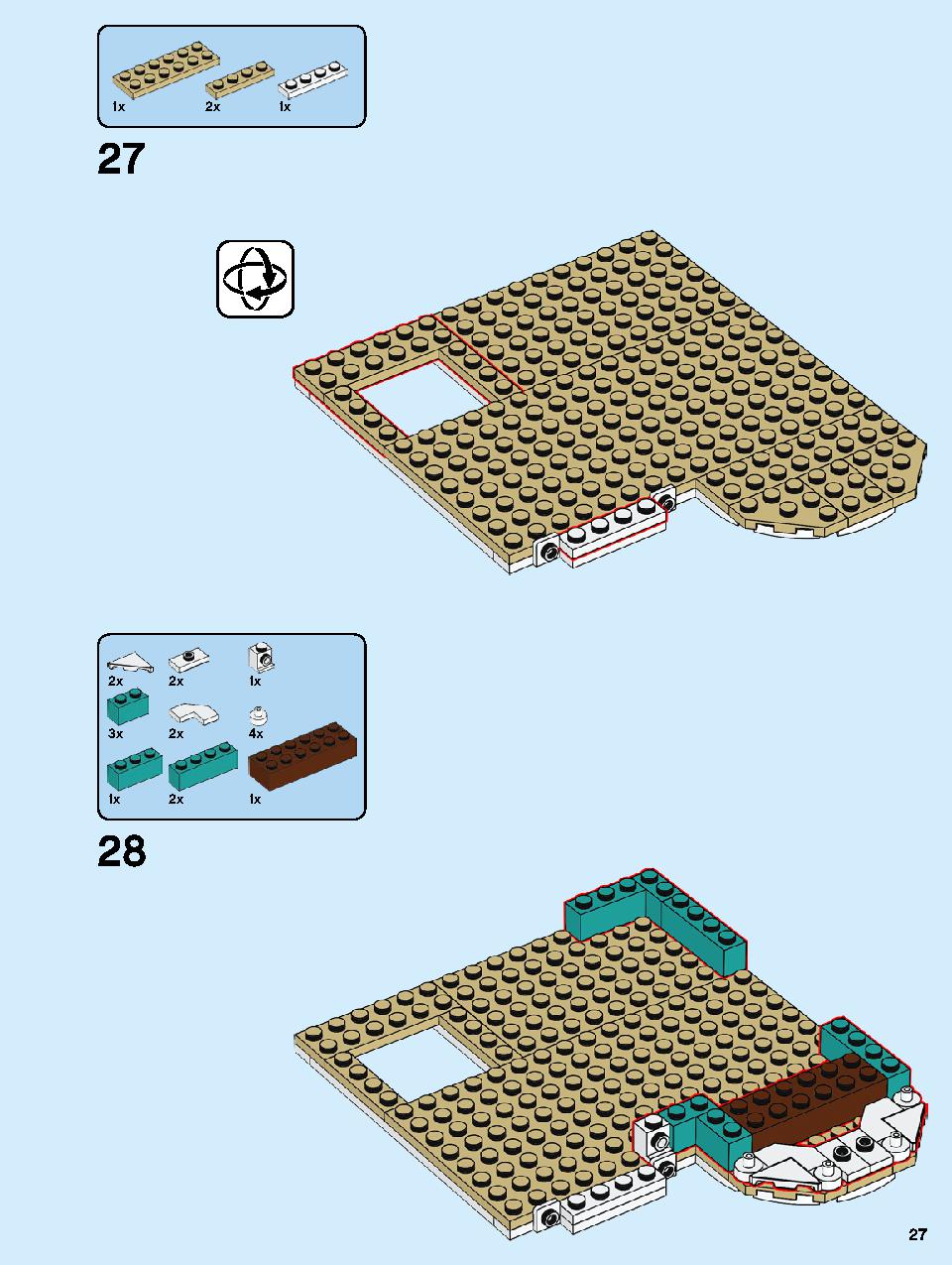 1x 2x 1x

27

2x 2x 1x
3x 2x 4x
1x 2x 1x

28

27