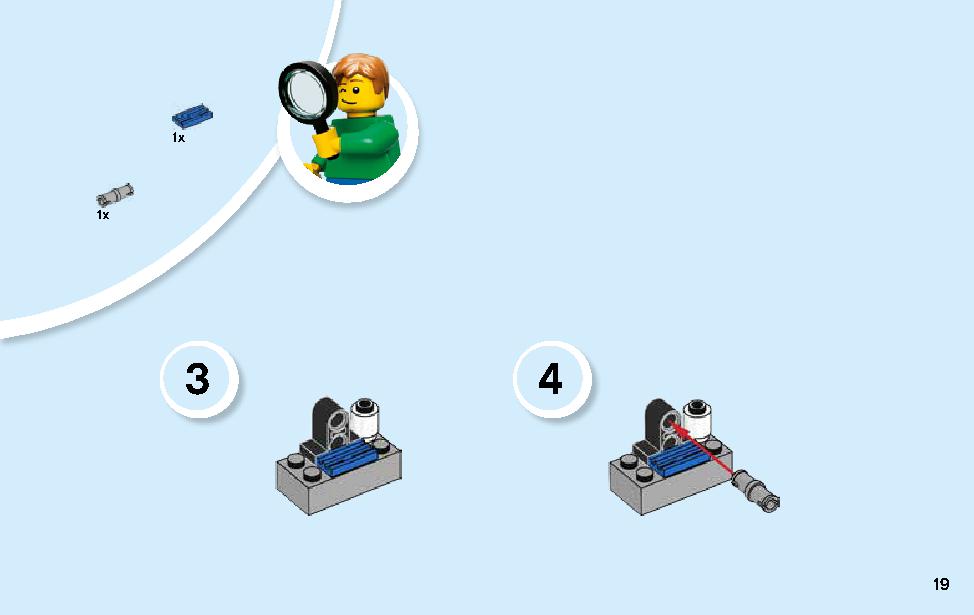 1x

1x

3

4

19