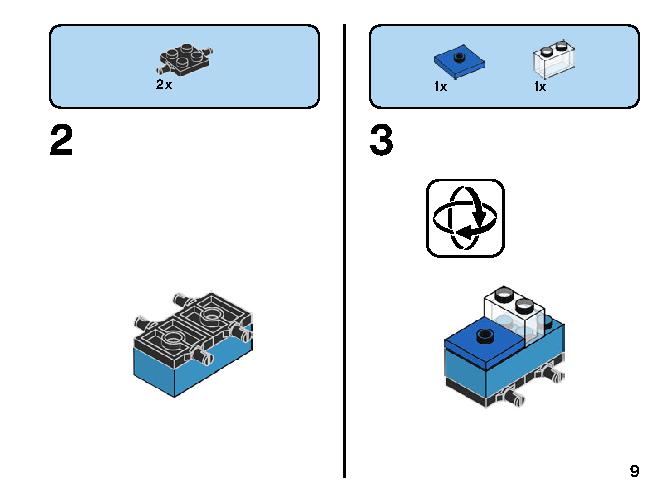 2x

2

1x

1x

3

9