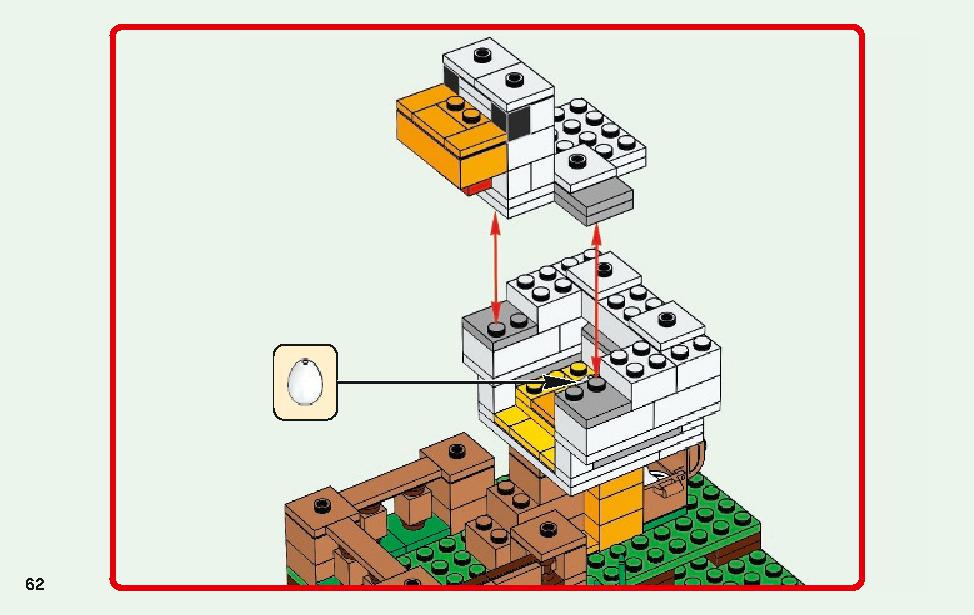 62