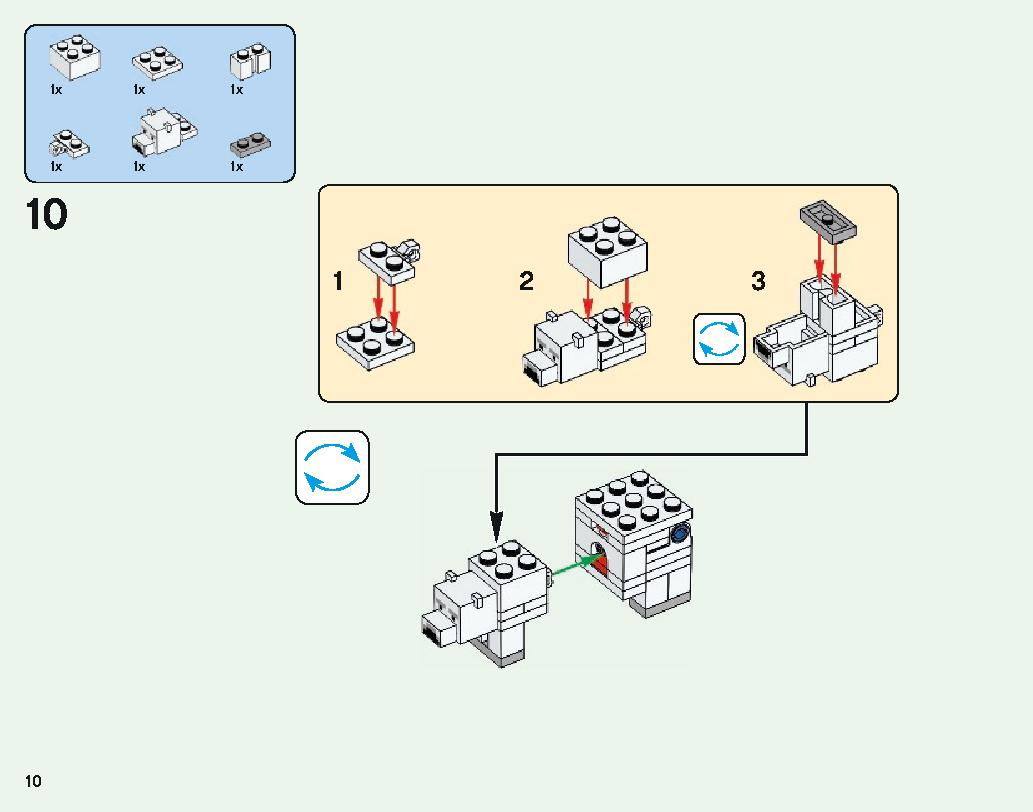 1x 1x 1x
1x 1x 1x

10

1

2

3

10