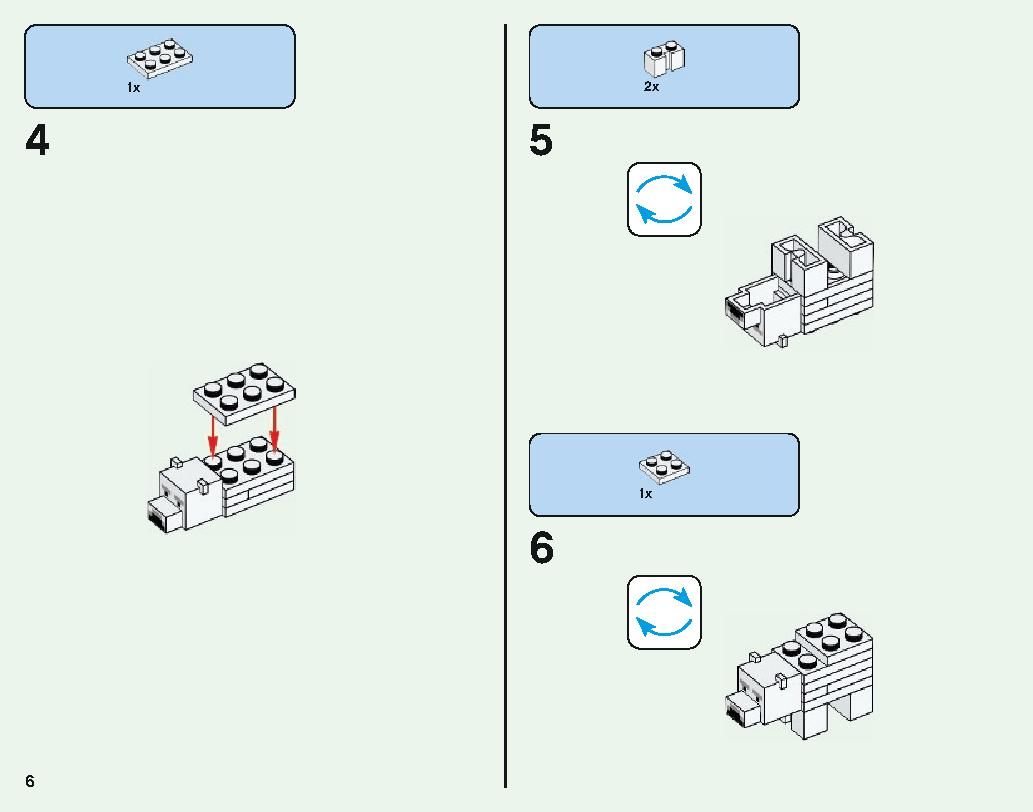 1x

4

2x

5

1x

6

6