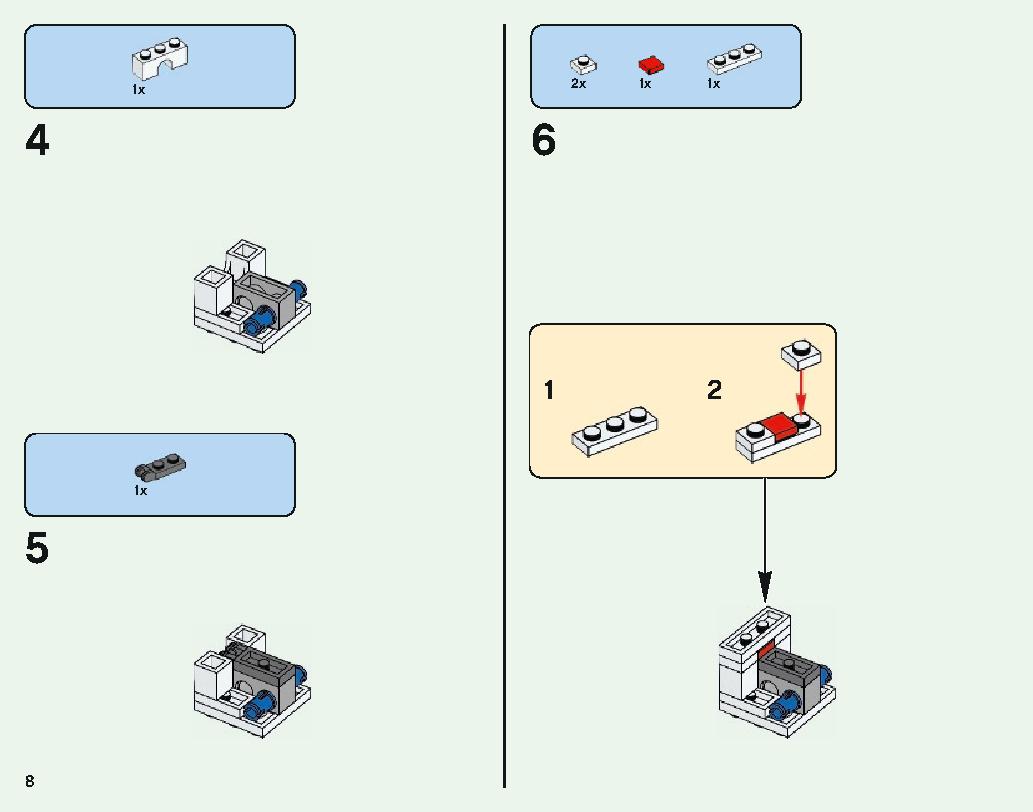 1x

4

1x

5

8

2x 1x 1x

6

1

2