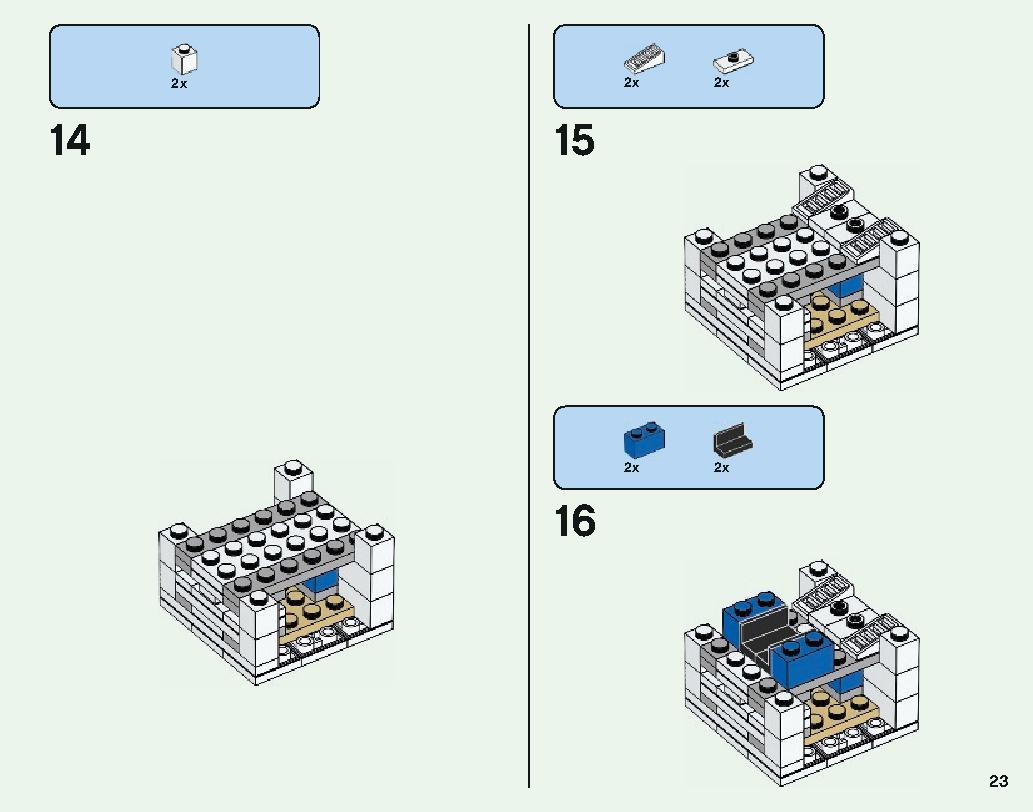 2x

14

2x 2x

15

2x 2x

16

23