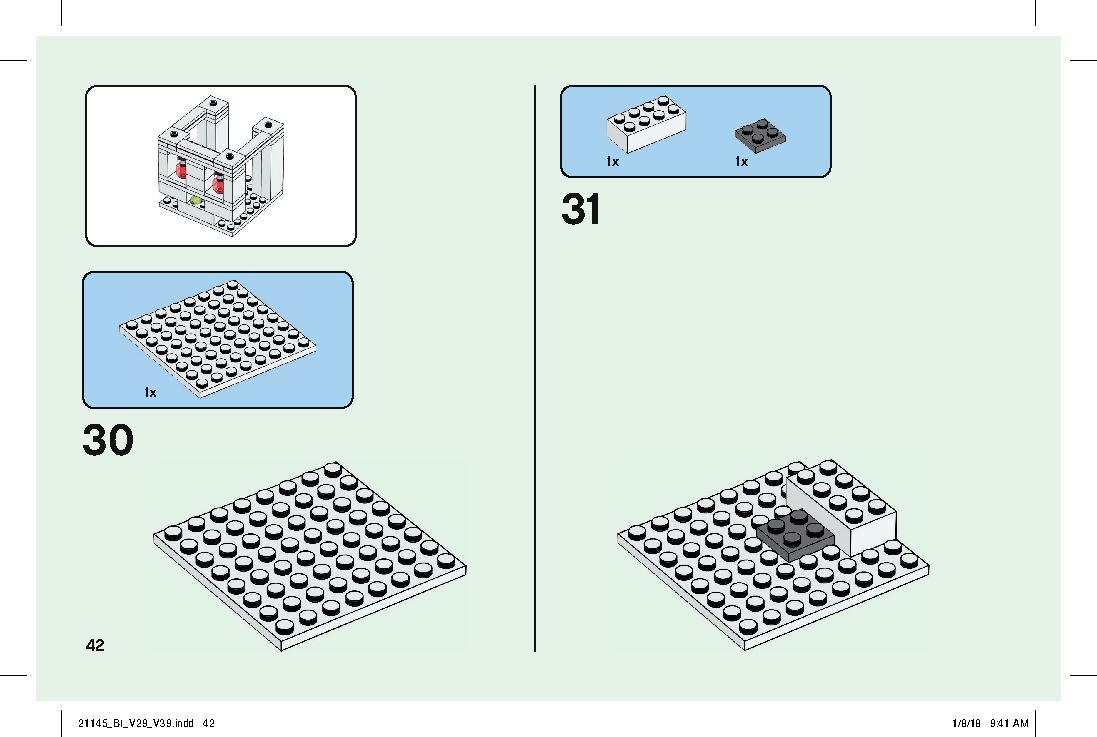 1x

30

42

1x

1x

31

21145_BI_V29_V39.indd 42

1/9/18 9:41 AM