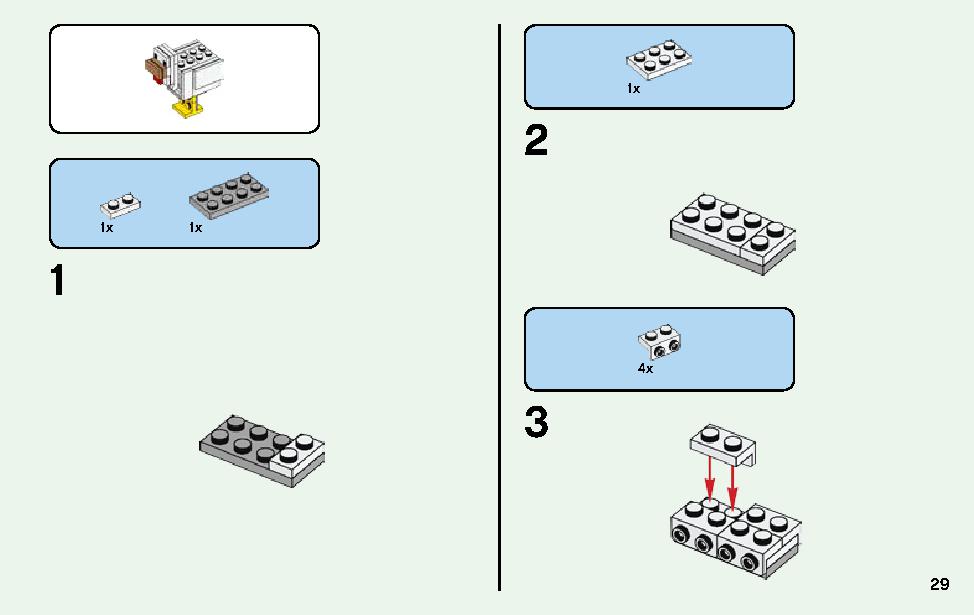 1x 1x

1

1x

2

4x

3

29