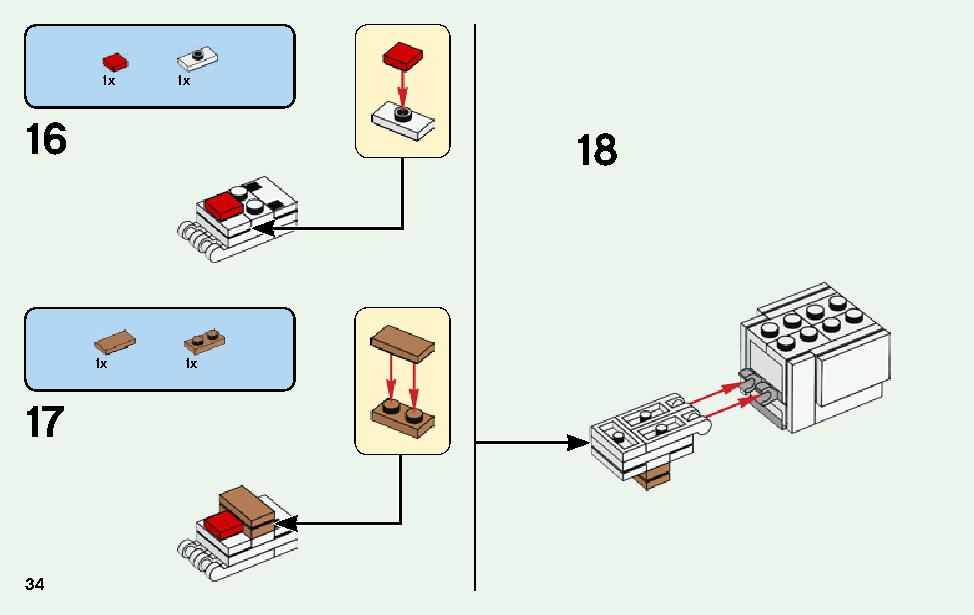 1x 1x

16

1x 1x

17

18

34