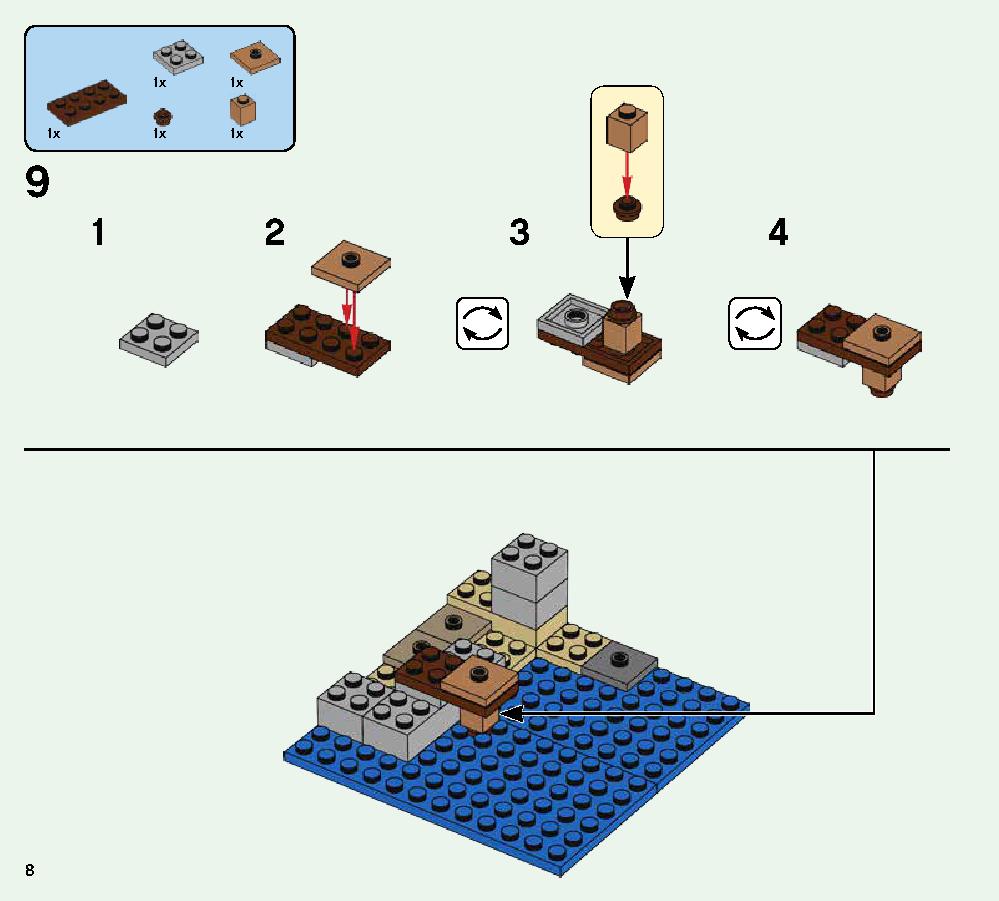 1x
1x
1x
1x
1x

9

1

2

3

4

8