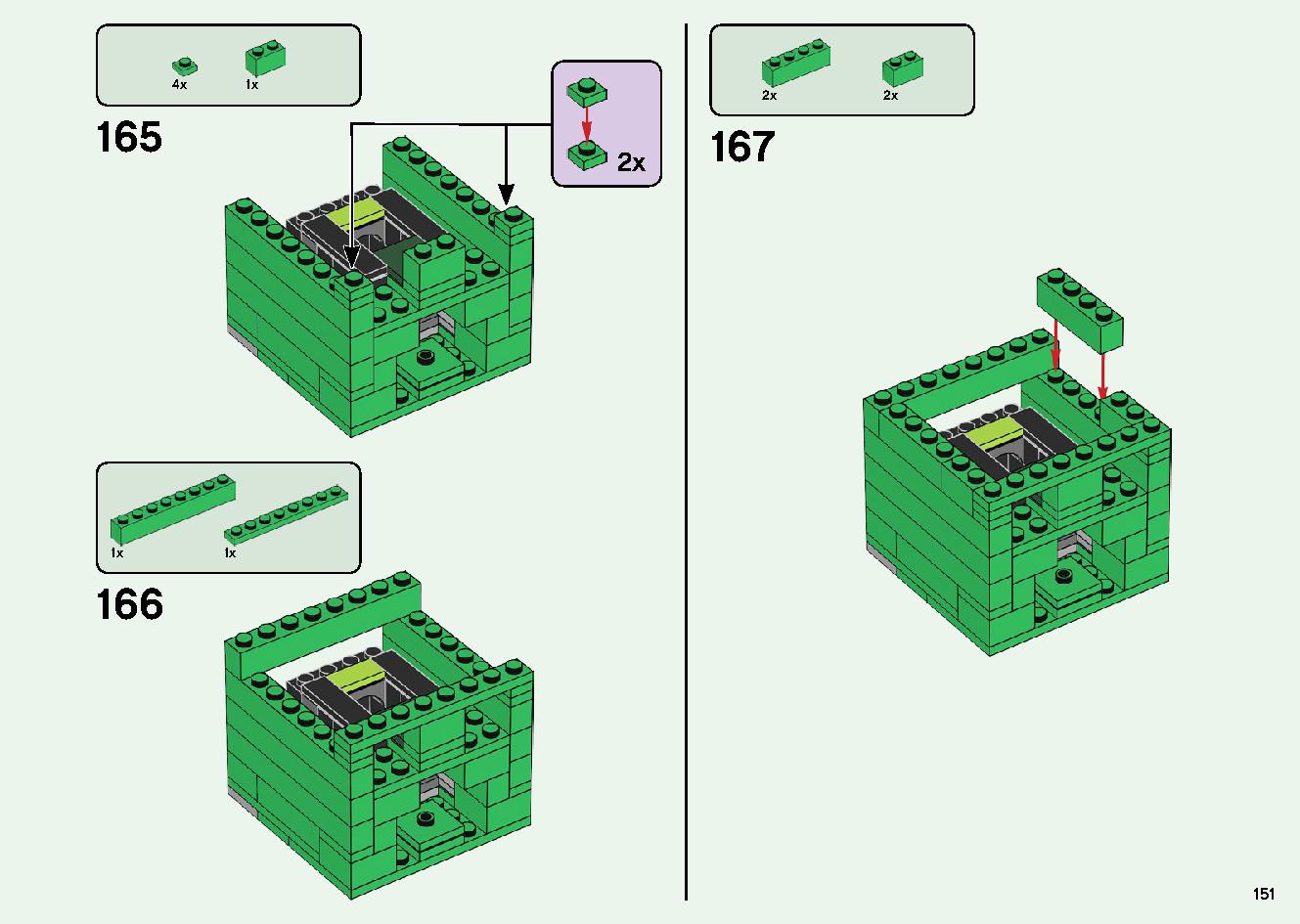 4x 1x

165

2x

1x 1x

166

2x 2x

167

151