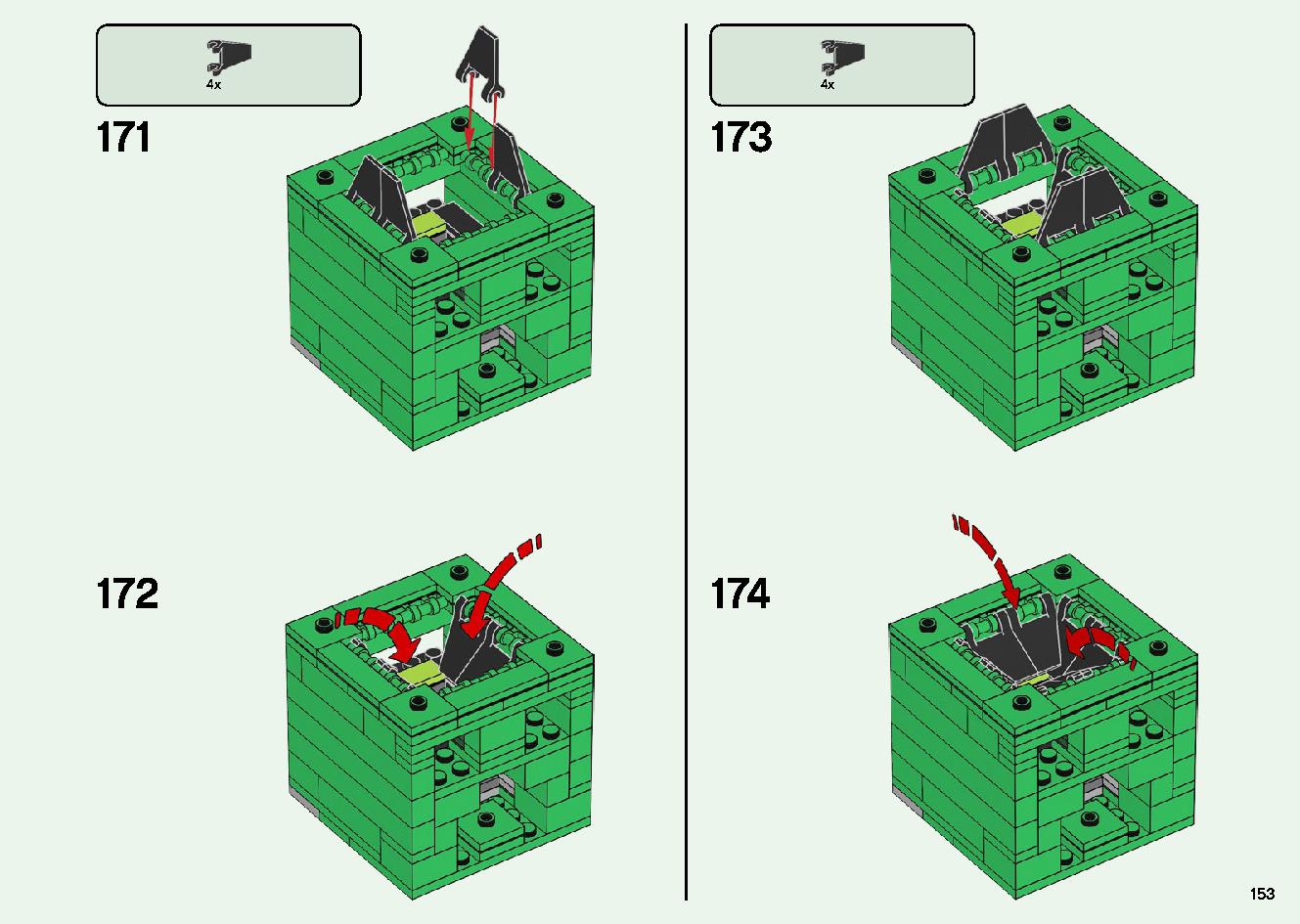 4x

171

172

4x

173

174

153