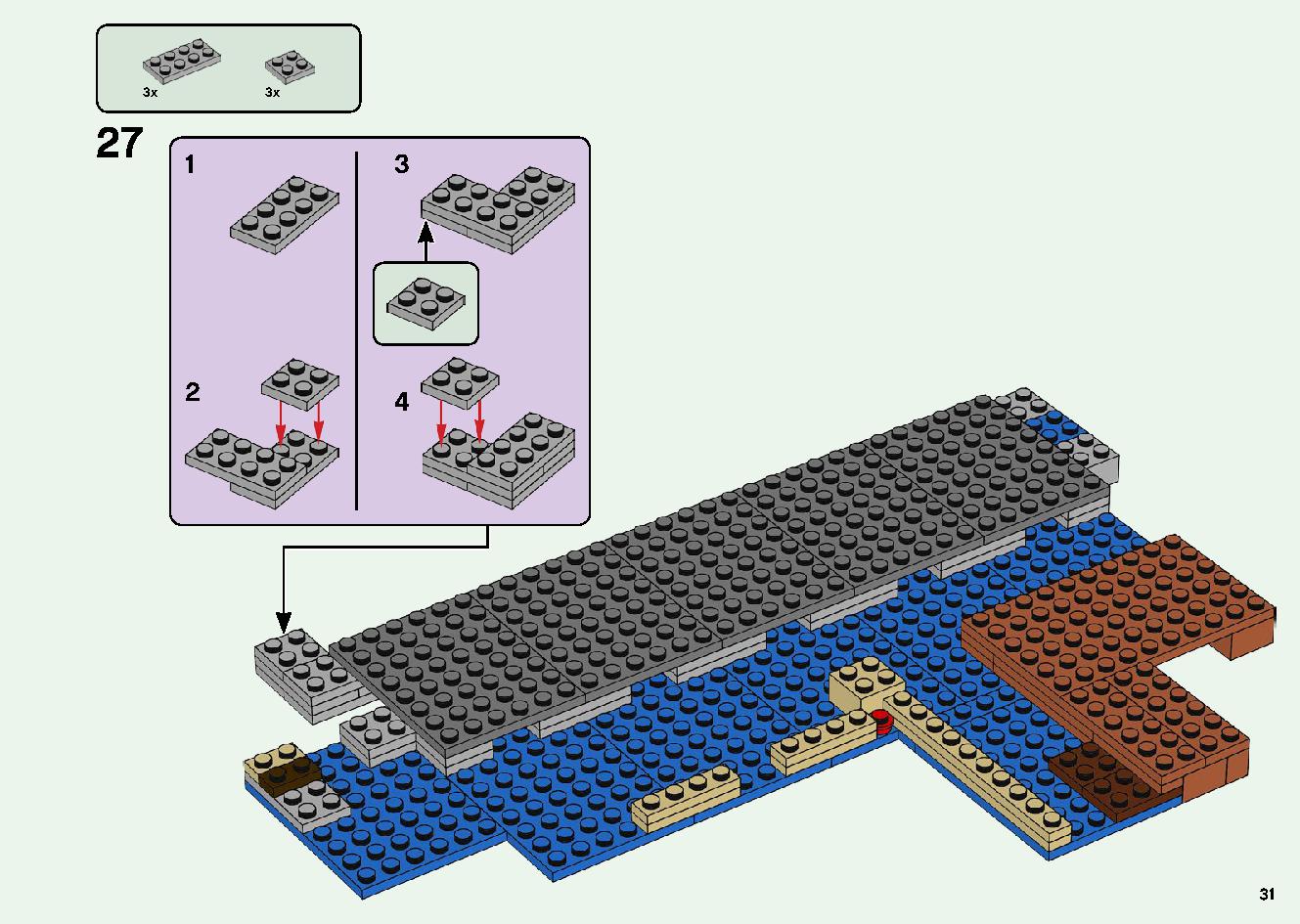 3x
3x

27

1

2

3

4

31