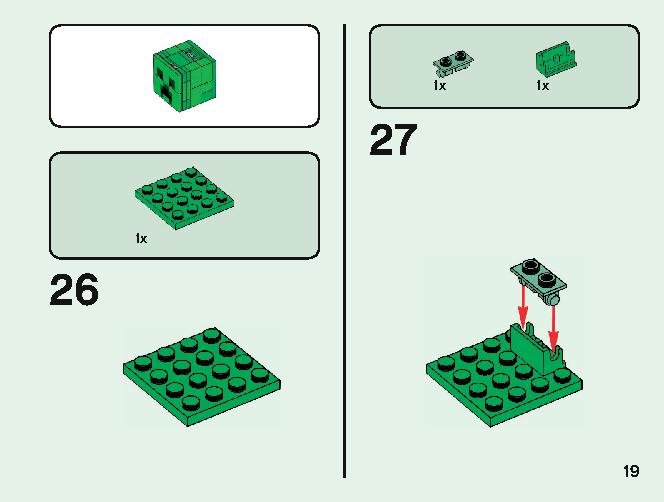 1x

26

1x 1x

27

19