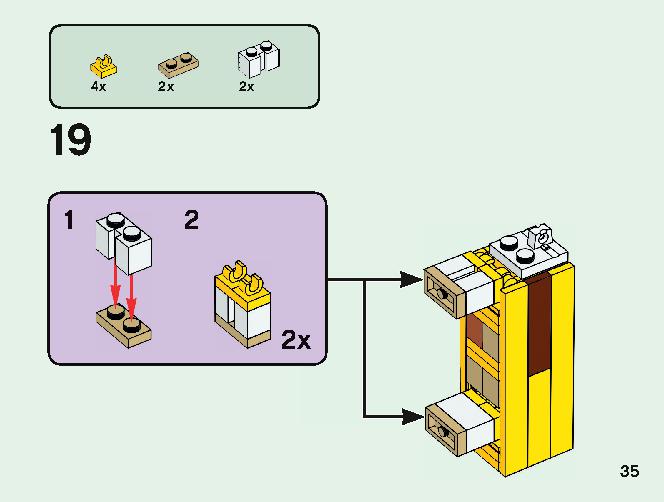 4x 2x 2x

19

1

2

2x

35