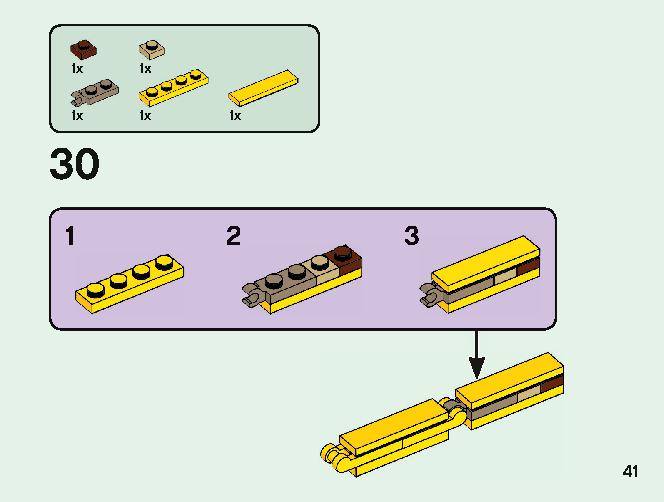 1x
1x
1x
1x
1x

30

1
2
3

41