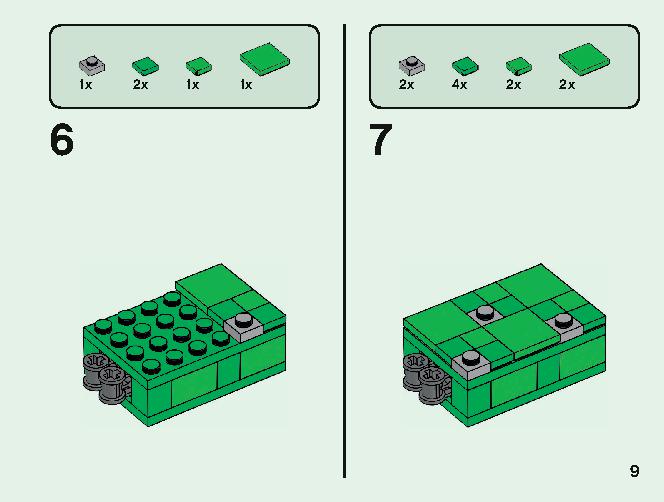 1x 2x 1x 1x

6

2x 4x 2x 2x

7

9