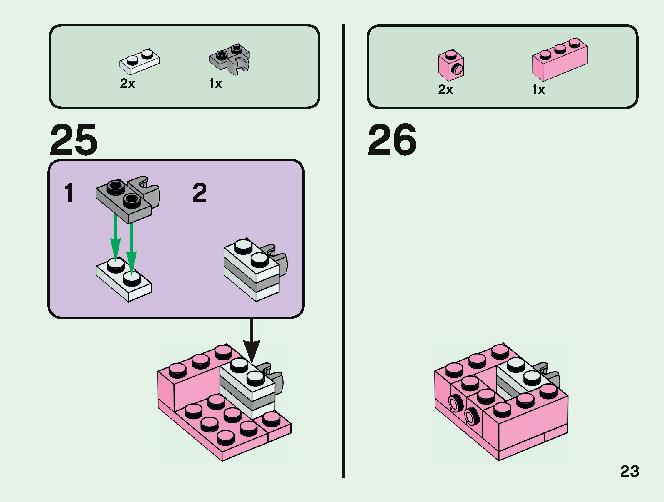 2x
1x

25

1
2

2x
1x

26

23