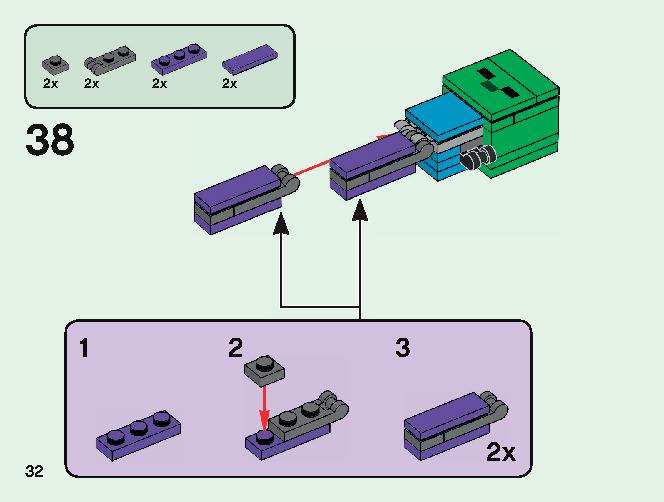 2x 2x 2x 2x

38

1

2

3

2x

32