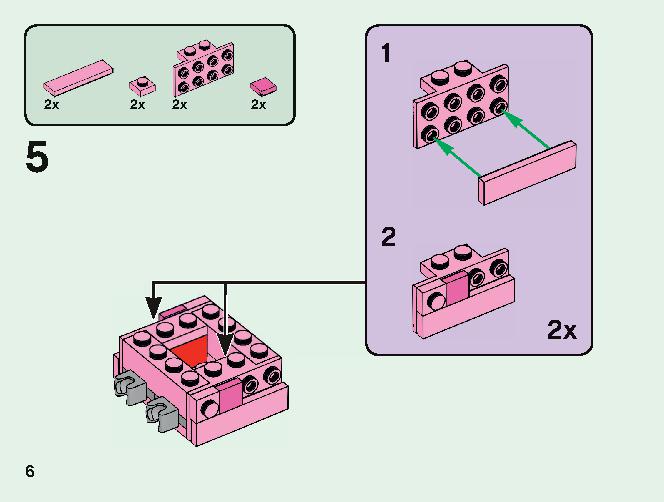 2x 2x 2x 2x

5

1

2

2x

6