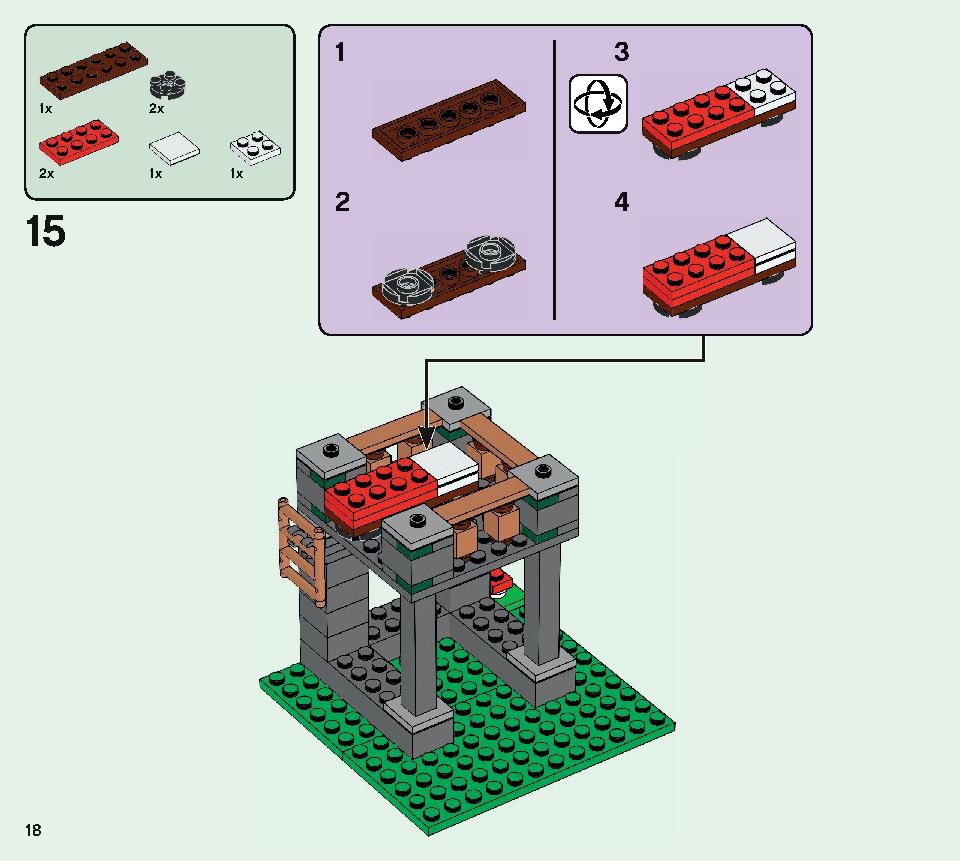 1x
2x
2x
1x
1x

15

1

2

3

4

18