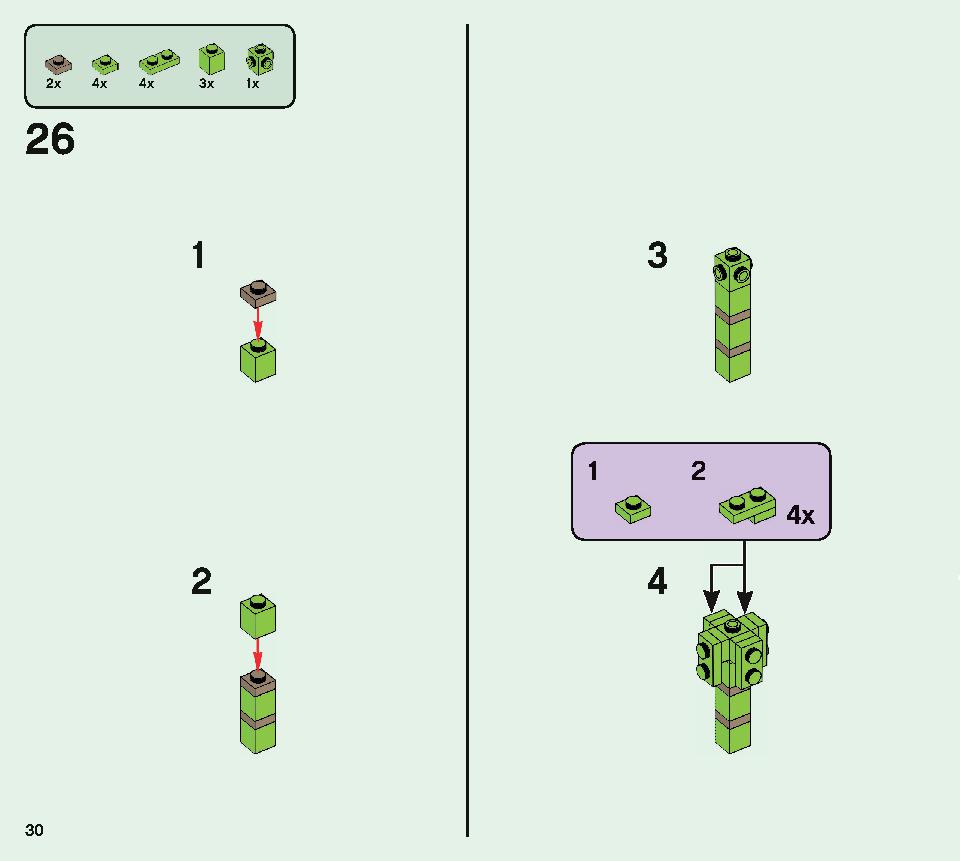 2x 4x 4x 3x 1x

26

1

2

3

1 2 4x

4

30