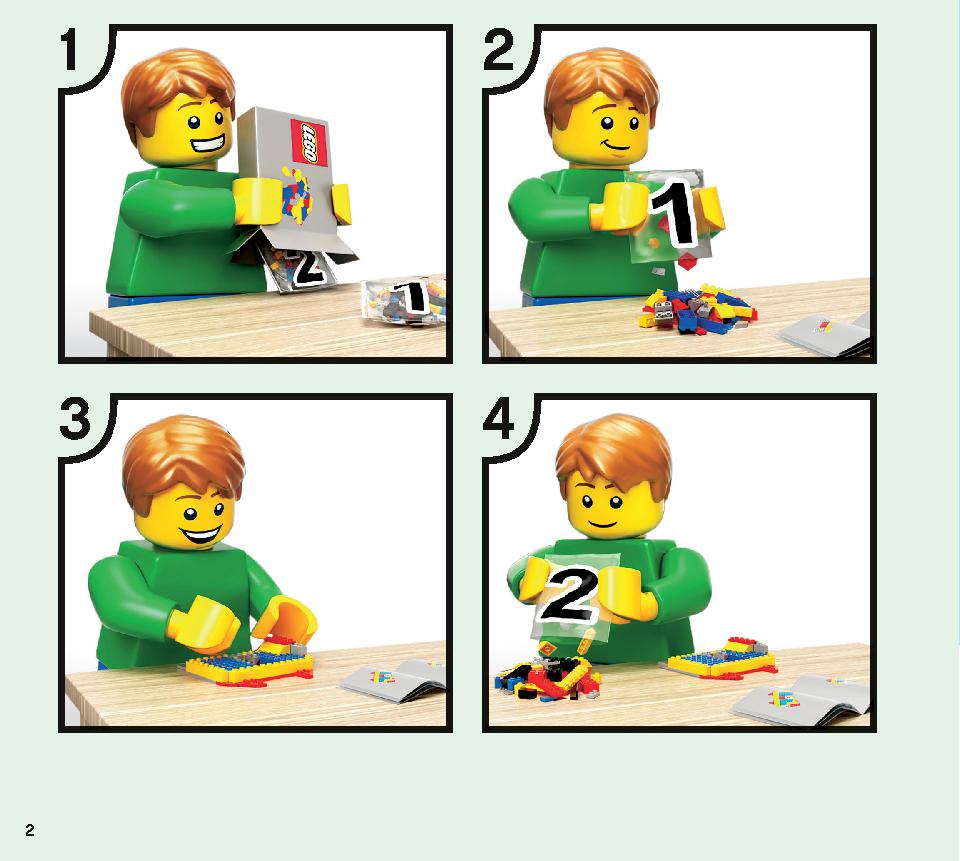 1

LEGO

2

1

2

1

3

4

2

2