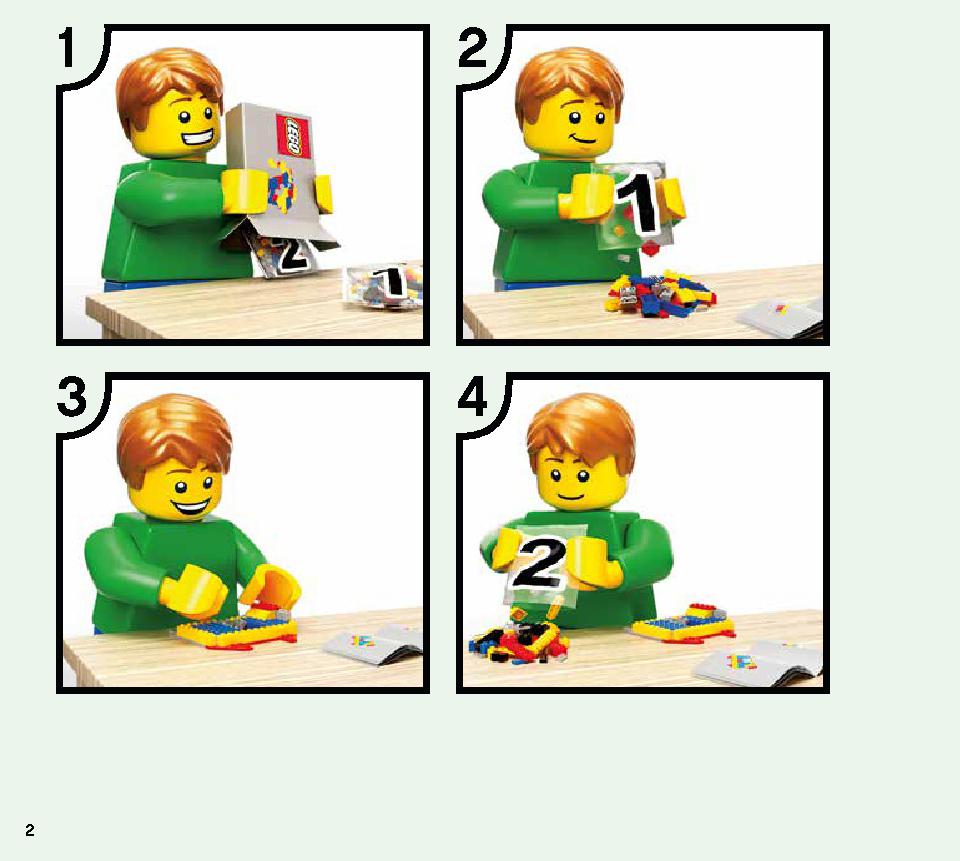 1

LEGO

2

1

2

1

3

4

2

2