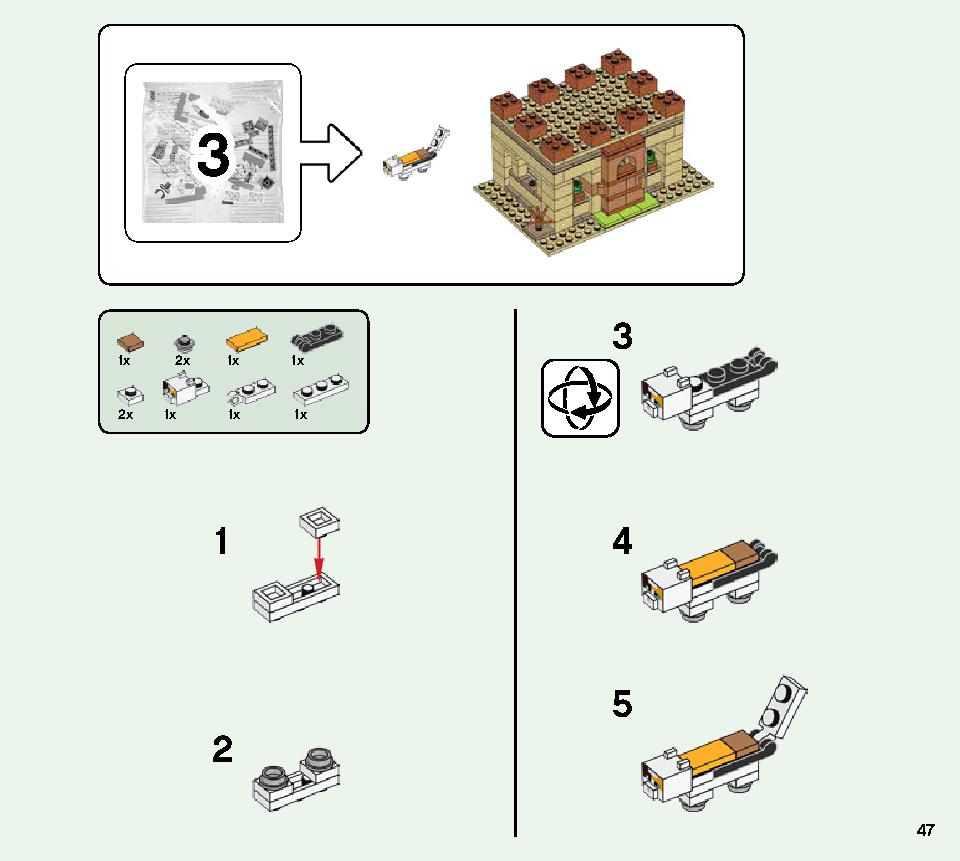 3

1x 2x 1x 1x
2x 1x 1x 1x

1

2

3

4

5

47