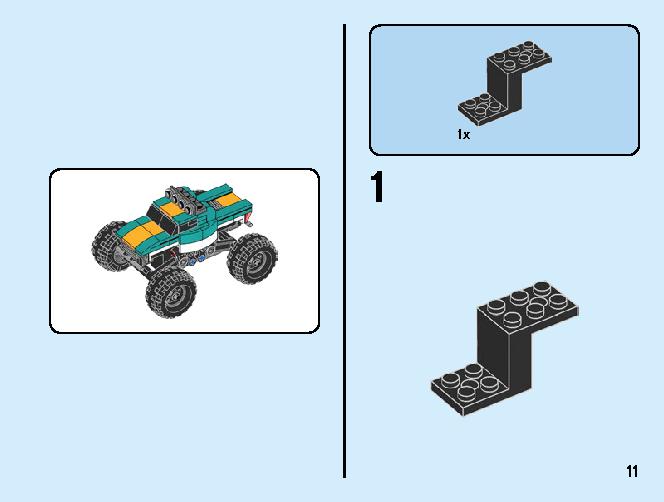 1x

1

11