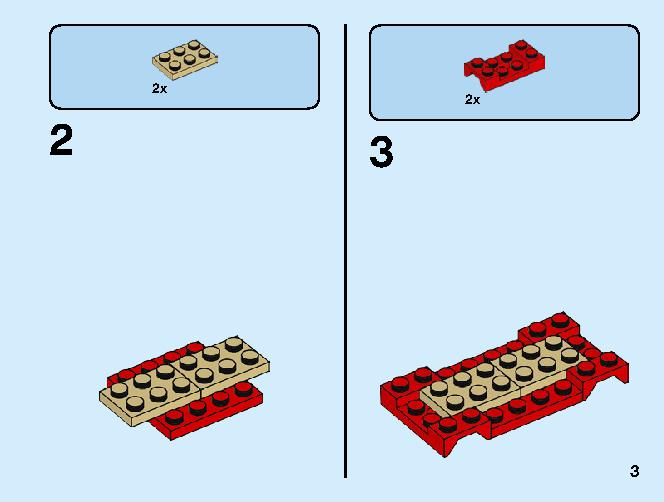 2x

2

2x

3

3