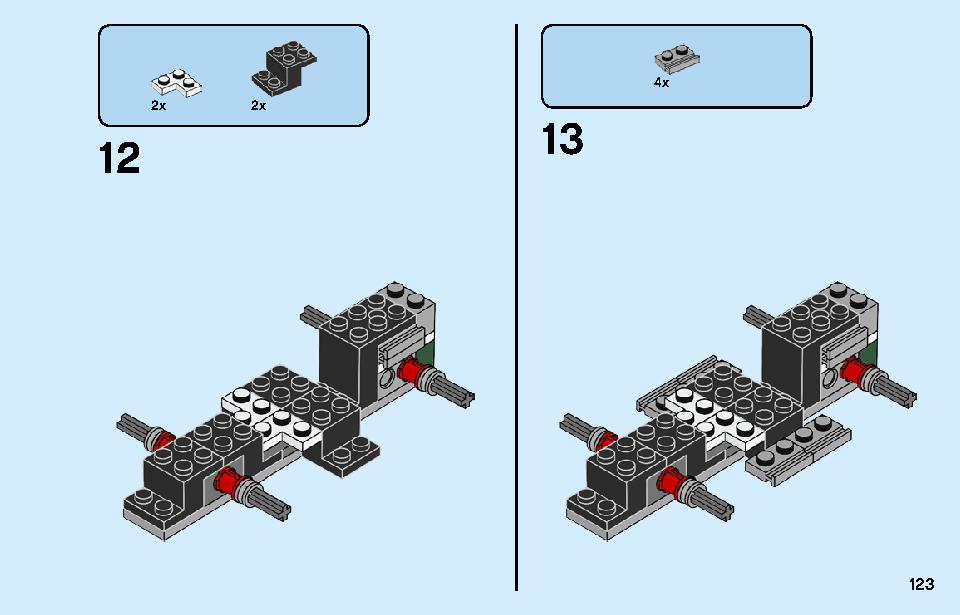 2x 2x

12

4x

13

123