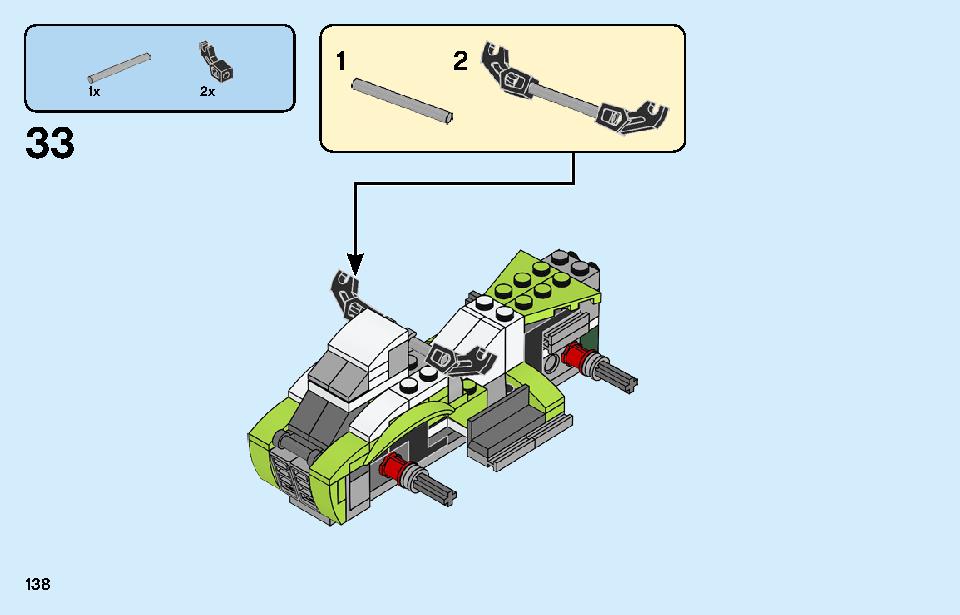 1x
2x

33

1
2

138