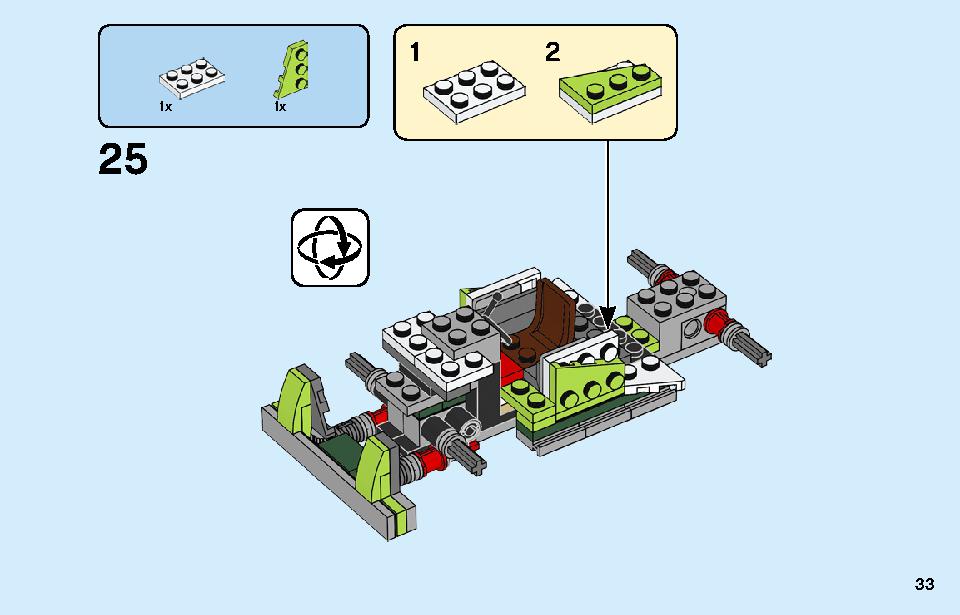 1x 1x

1 2

25

33