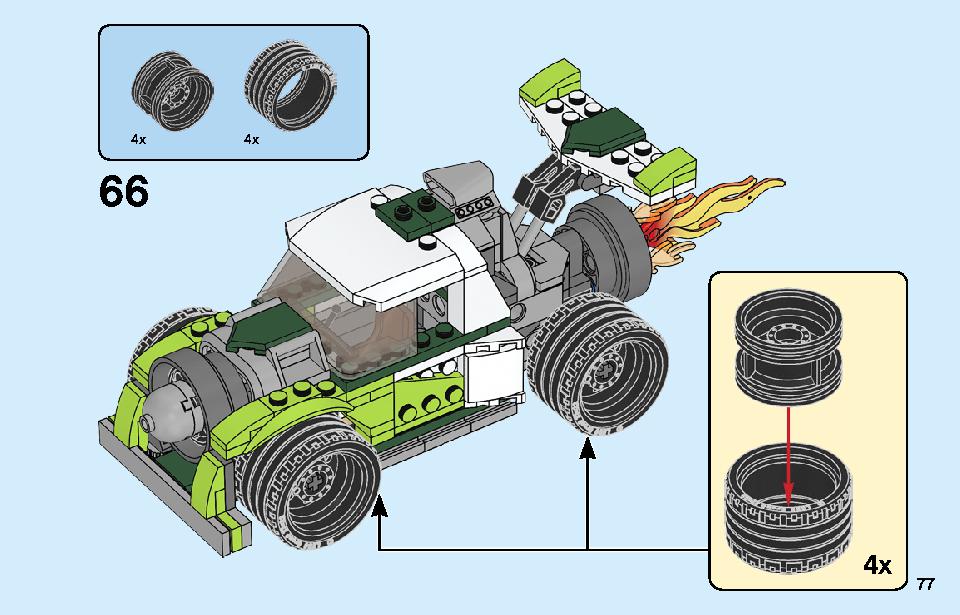 4x 4x

66

4x

77