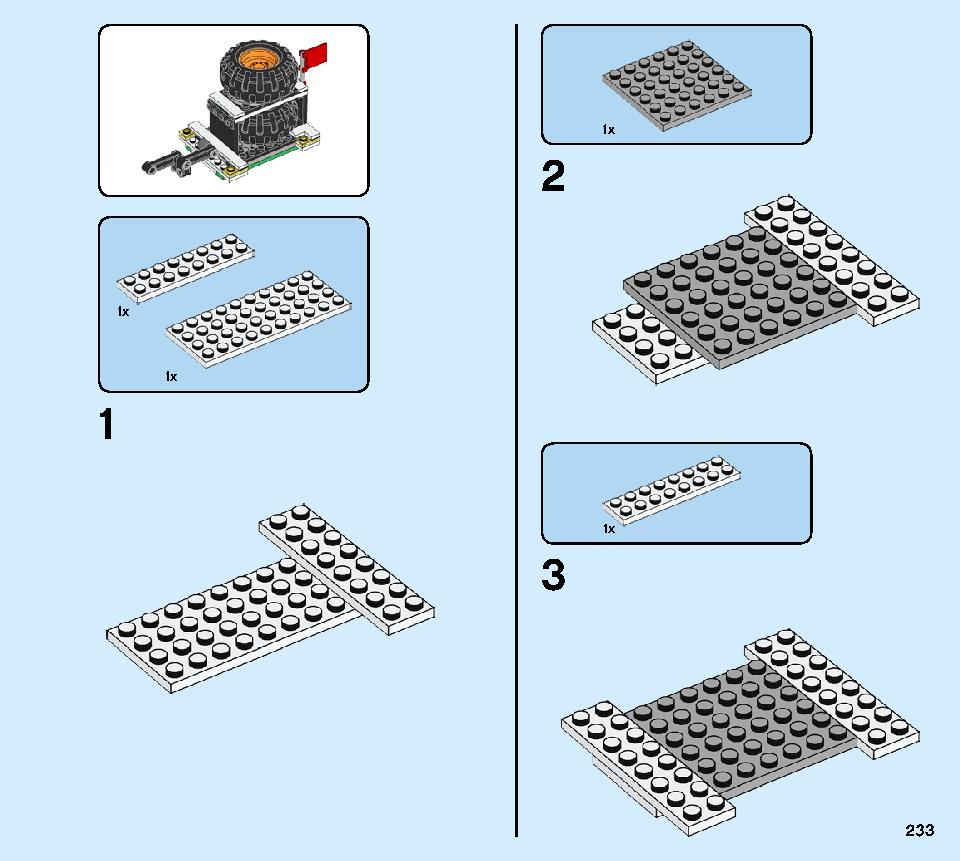 1x

1x

1

1x

2

1x

3

233