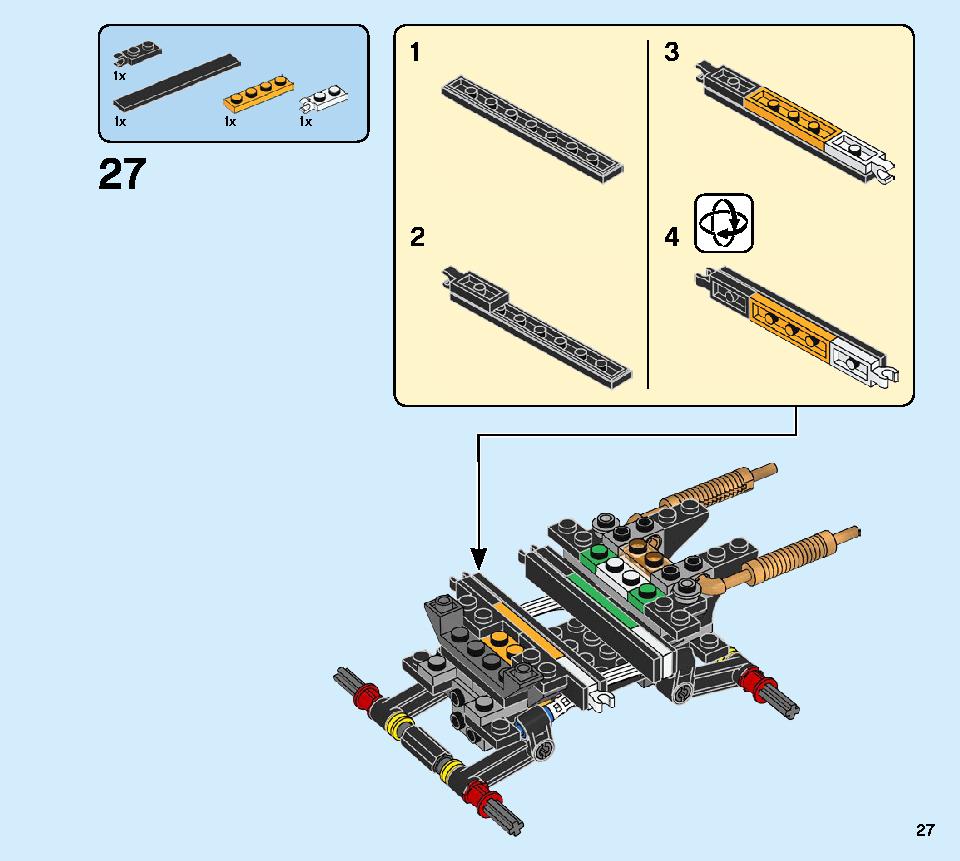 1x

1x 1x 1x

27

1

2

3

4

27