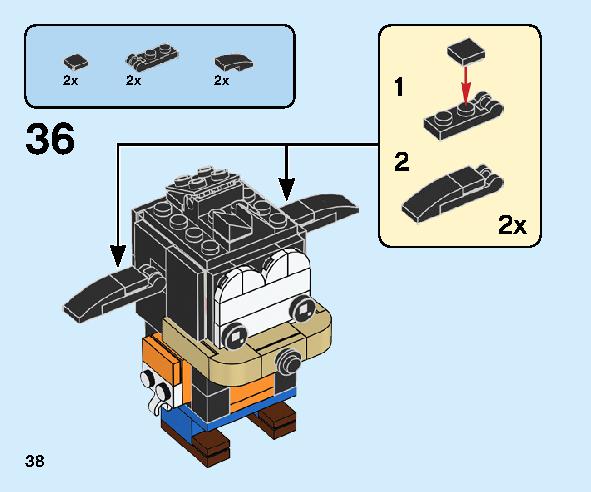 2x 2x 2x

36

1

2

2x

38