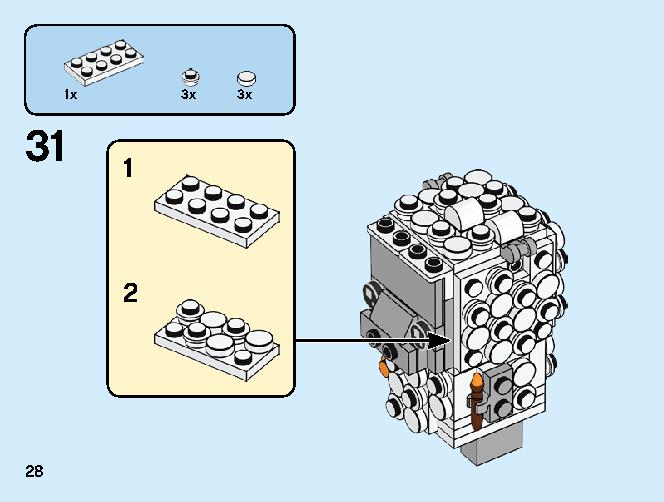 1x
3x
3x

31

1

2

28