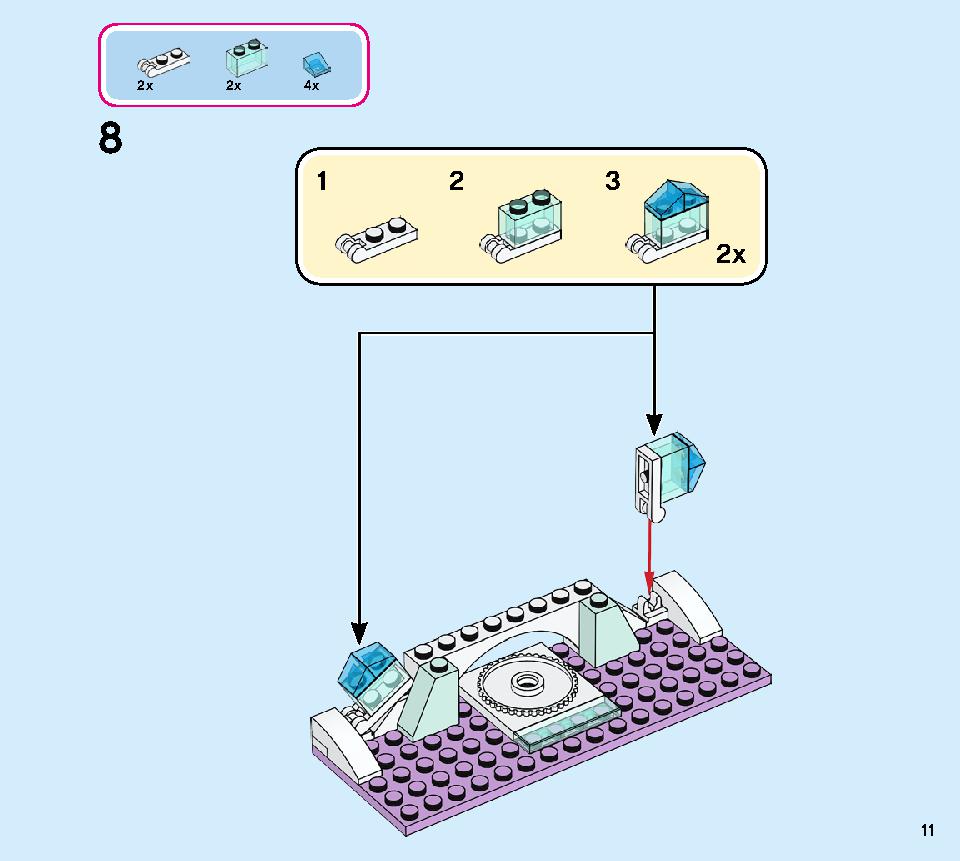 2x 2x 4x

8

1 2 3

2x

11