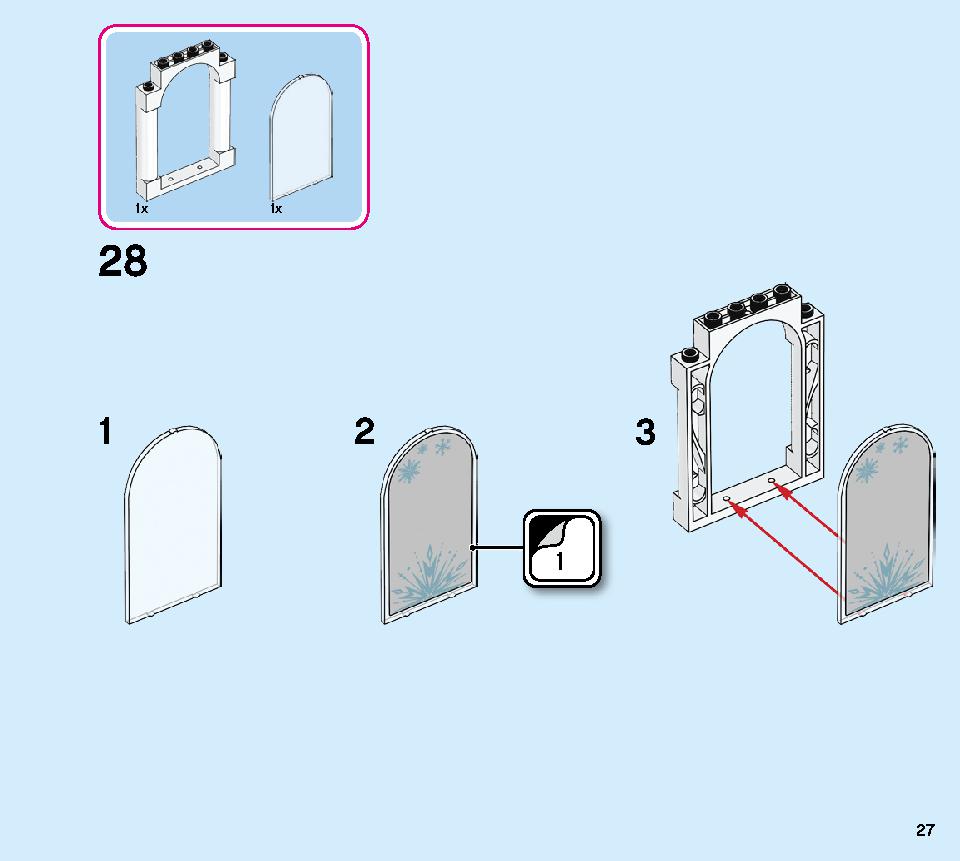 1x
1x

28

1

2

1

3

27