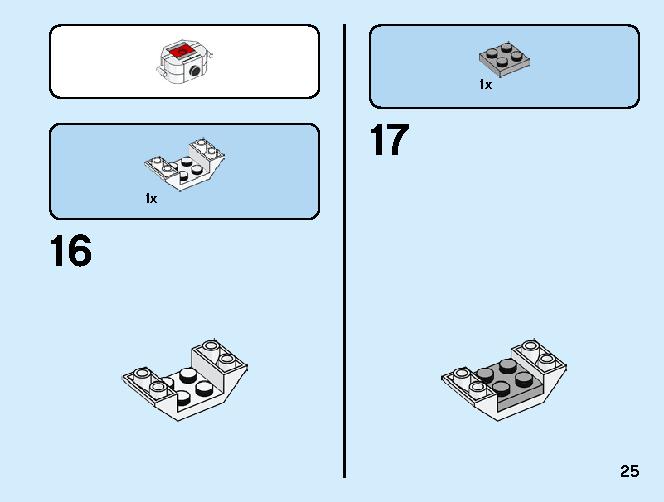 1x

16

1x

17

25