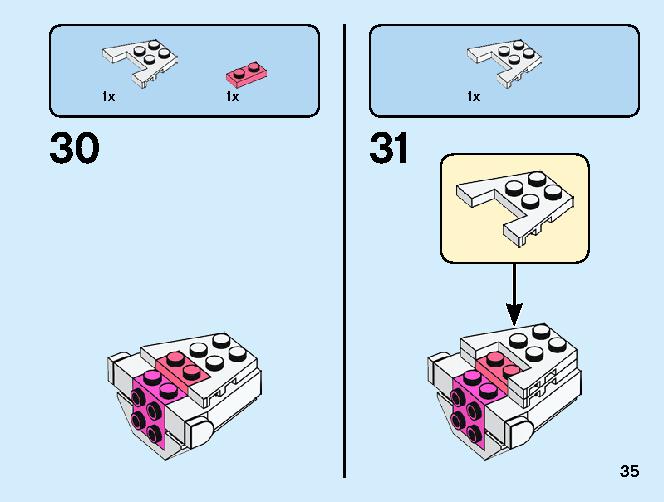 1x 1x

30

1x

31

35