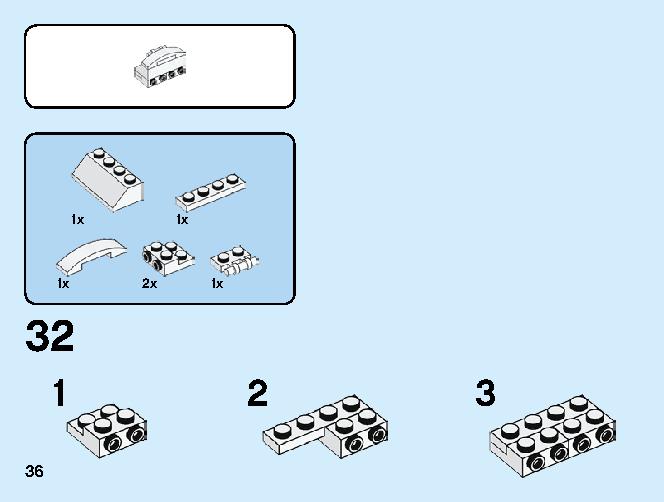 1x

1x

1x

2x

1x

32

1

2

3

36