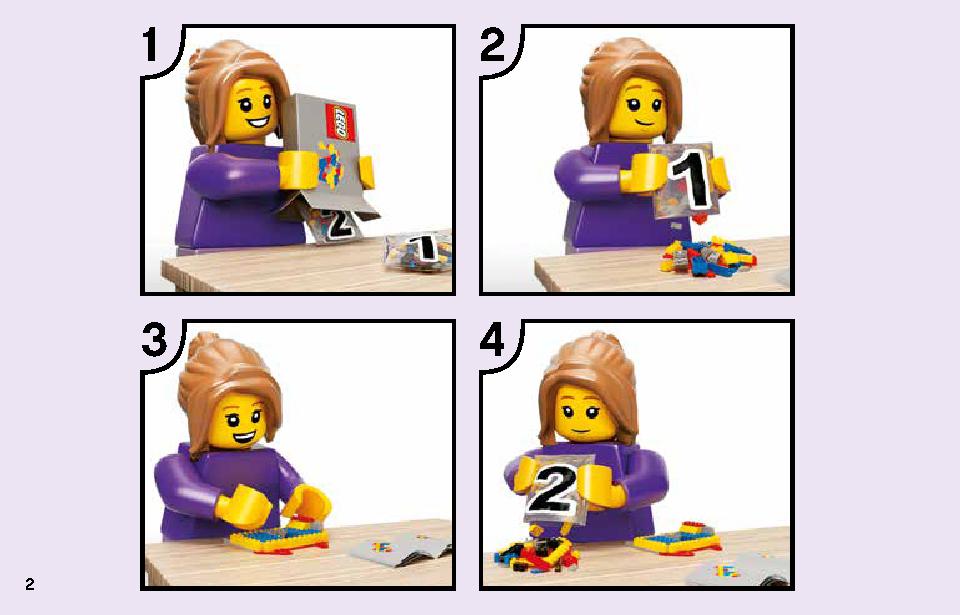 1

LEGO

2

1

2

1

3

4

2

2