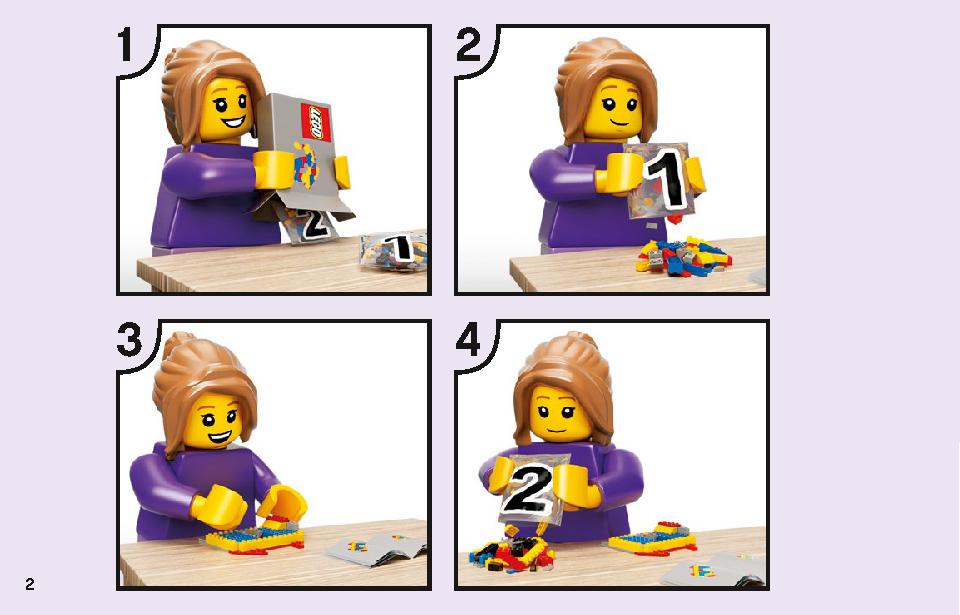 1

LEGO

2

1

2

1

3

4

2

2