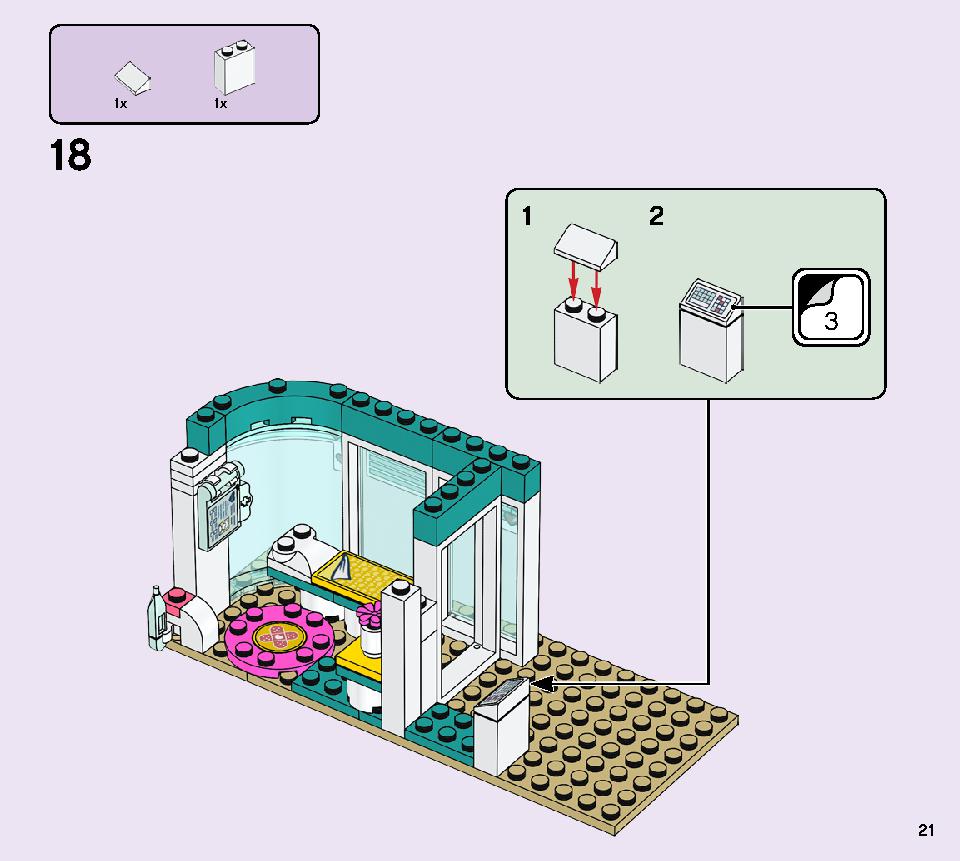 1x 1x

18

1 2

3

21