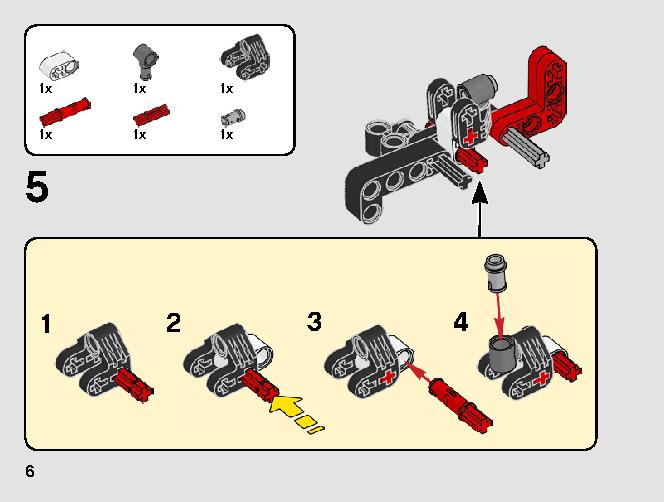 1x 1x 1x
1x 1x 1x

5

1 2 3 4

6