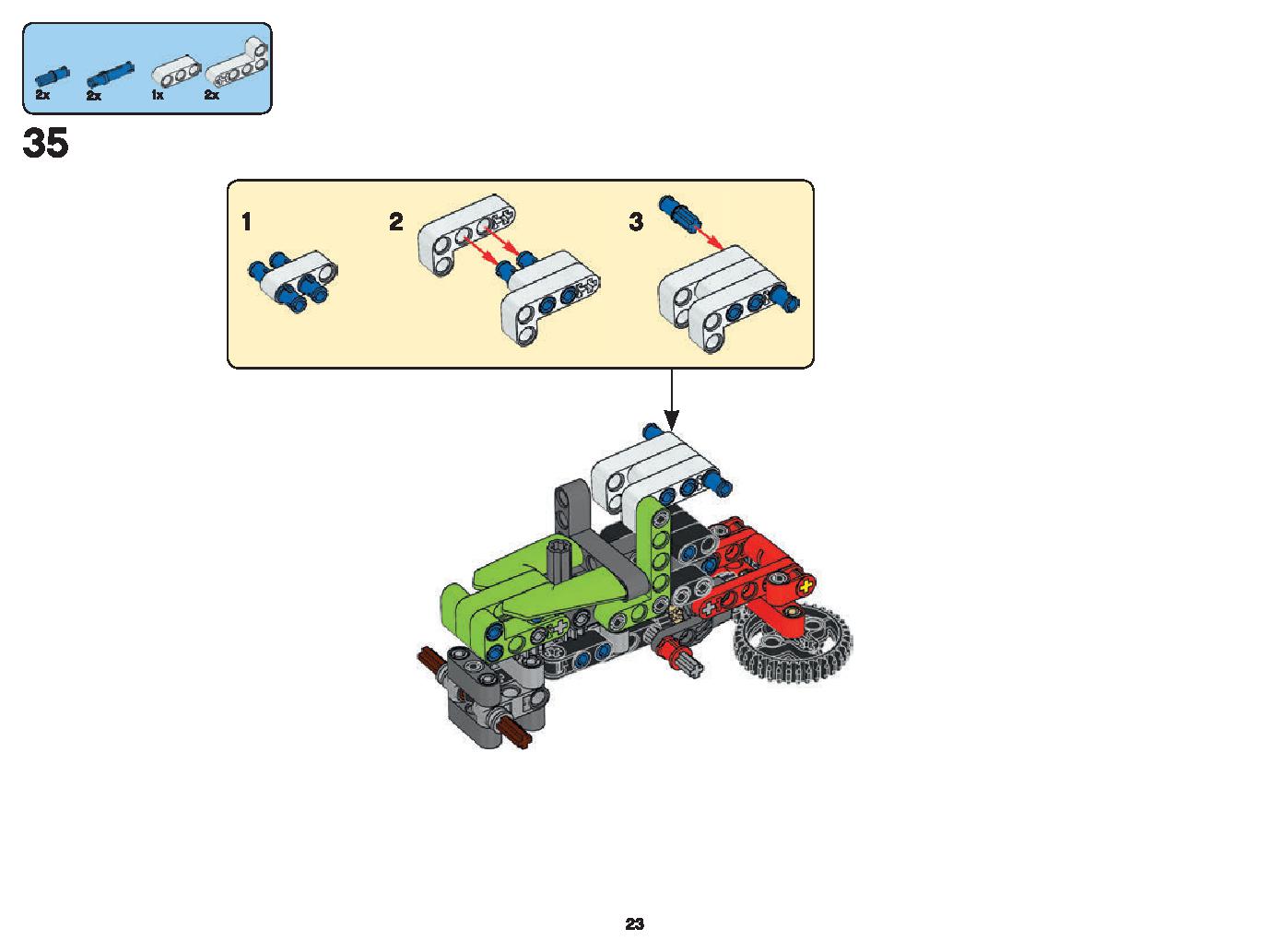 2x 2x 1x 2x

35

1

2

3

23