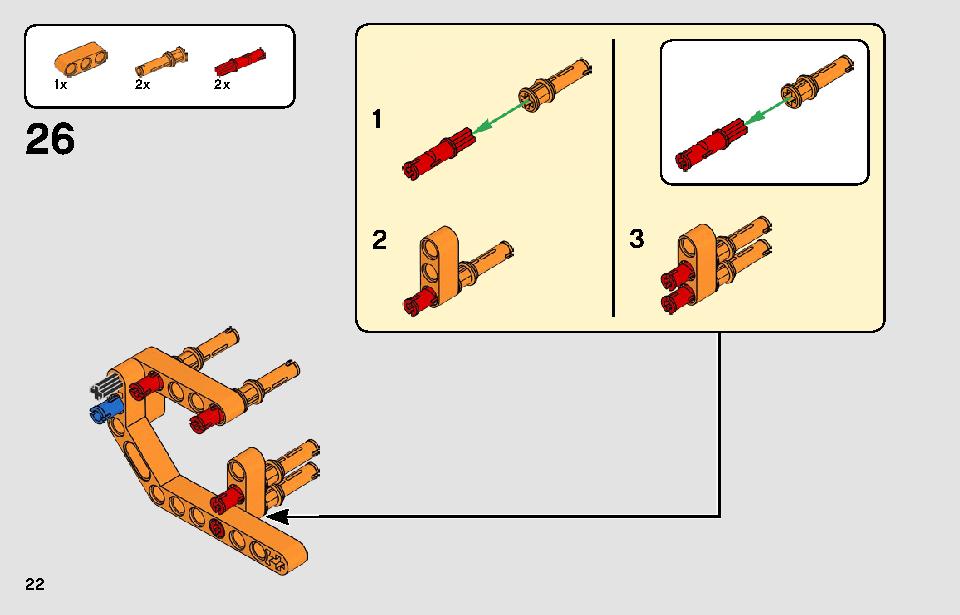 1x 2x 2x

26

1

2

3

22