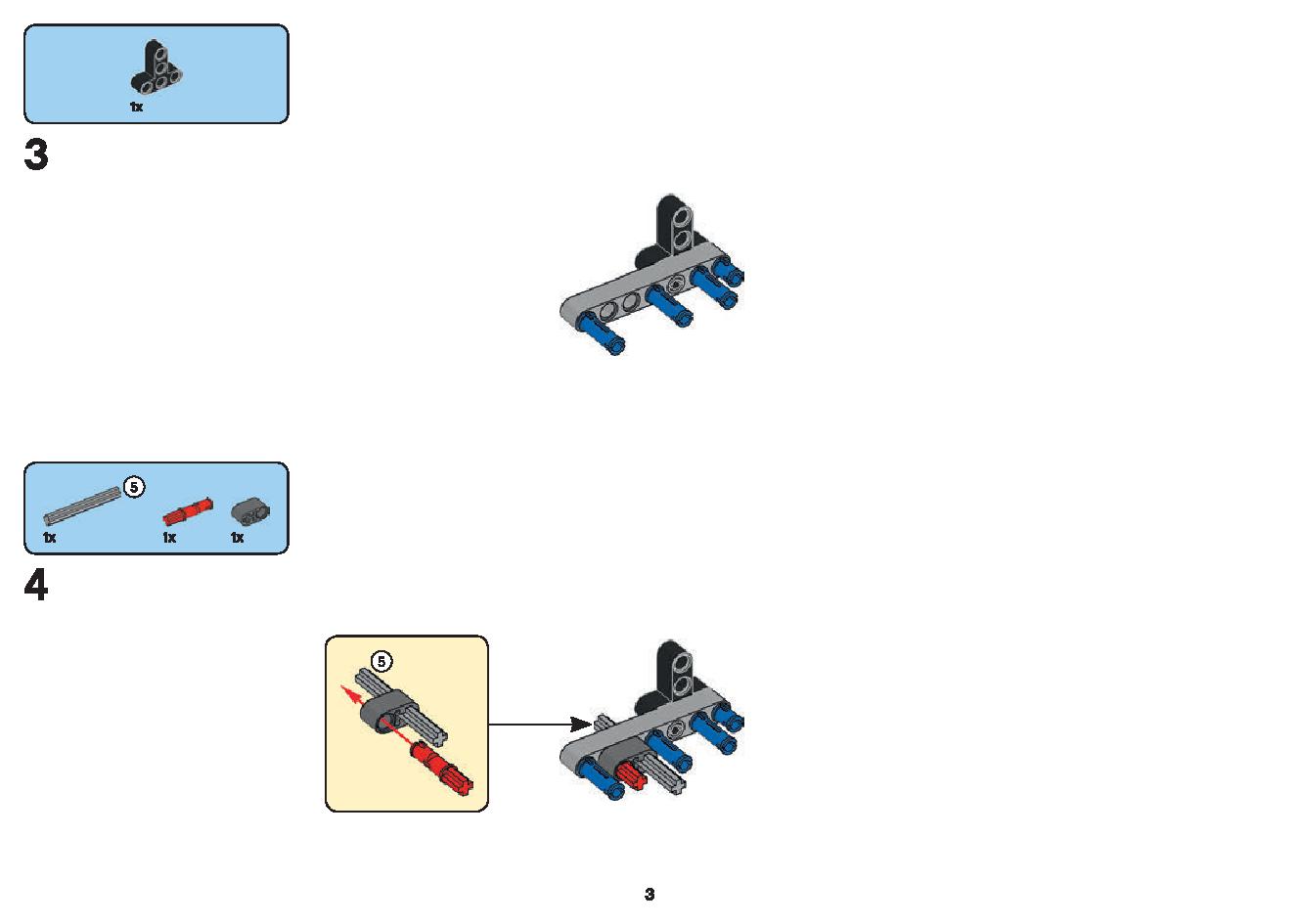 1x

3

5

1x

1x

1x

4

5

3