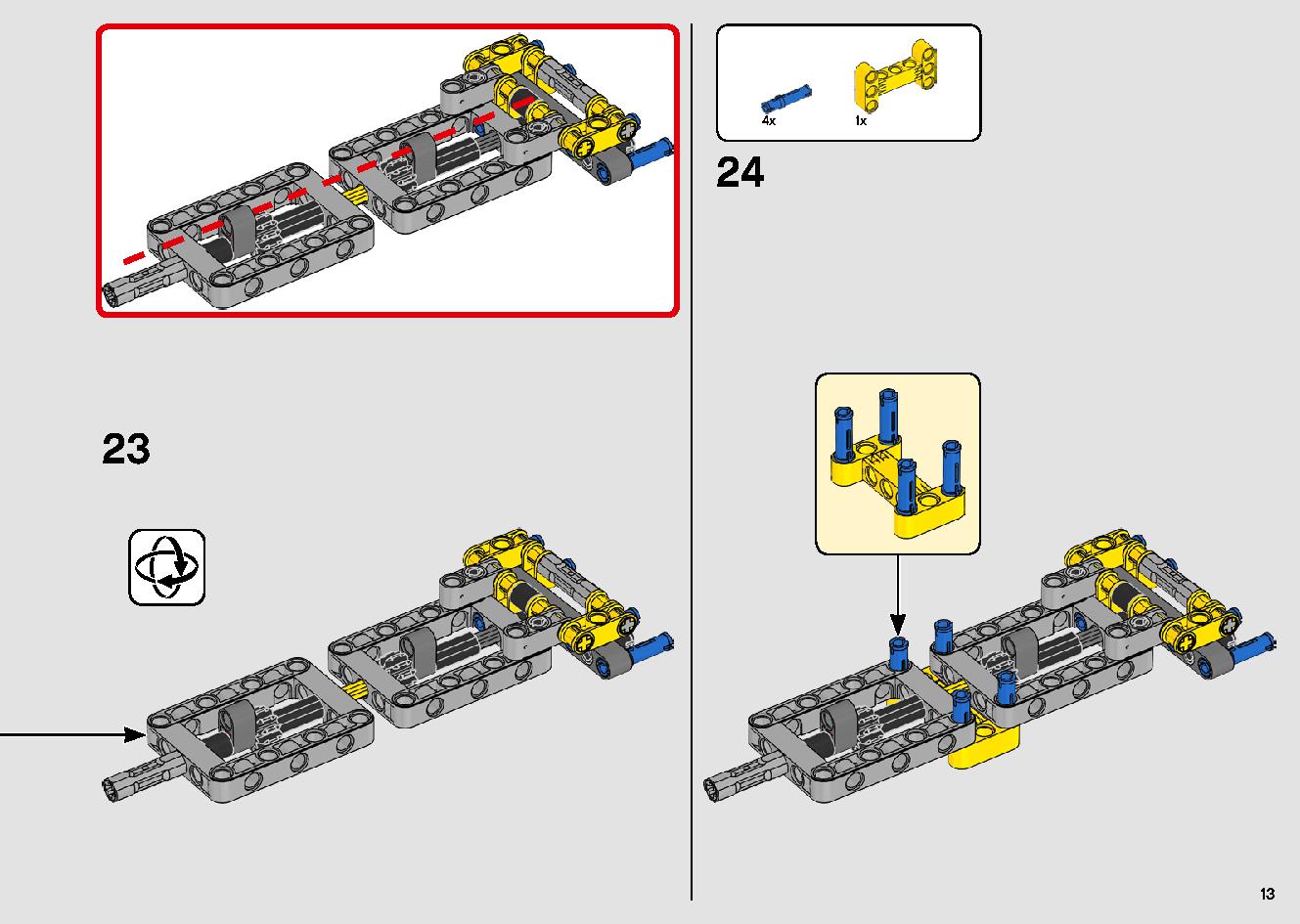 23

4x 1x

24

13